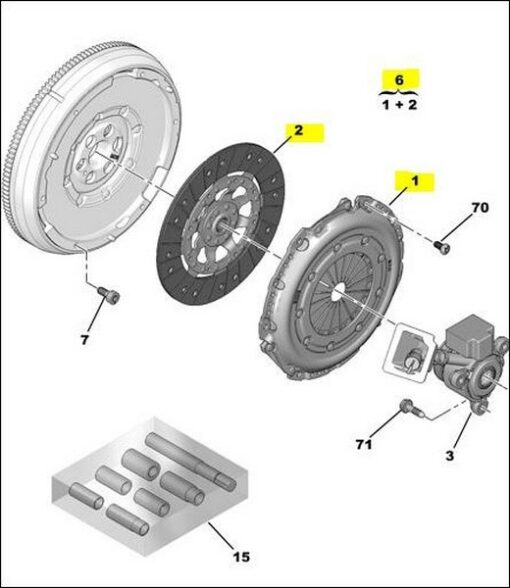 6
1 + 2

2

1

70

7

71

3

15